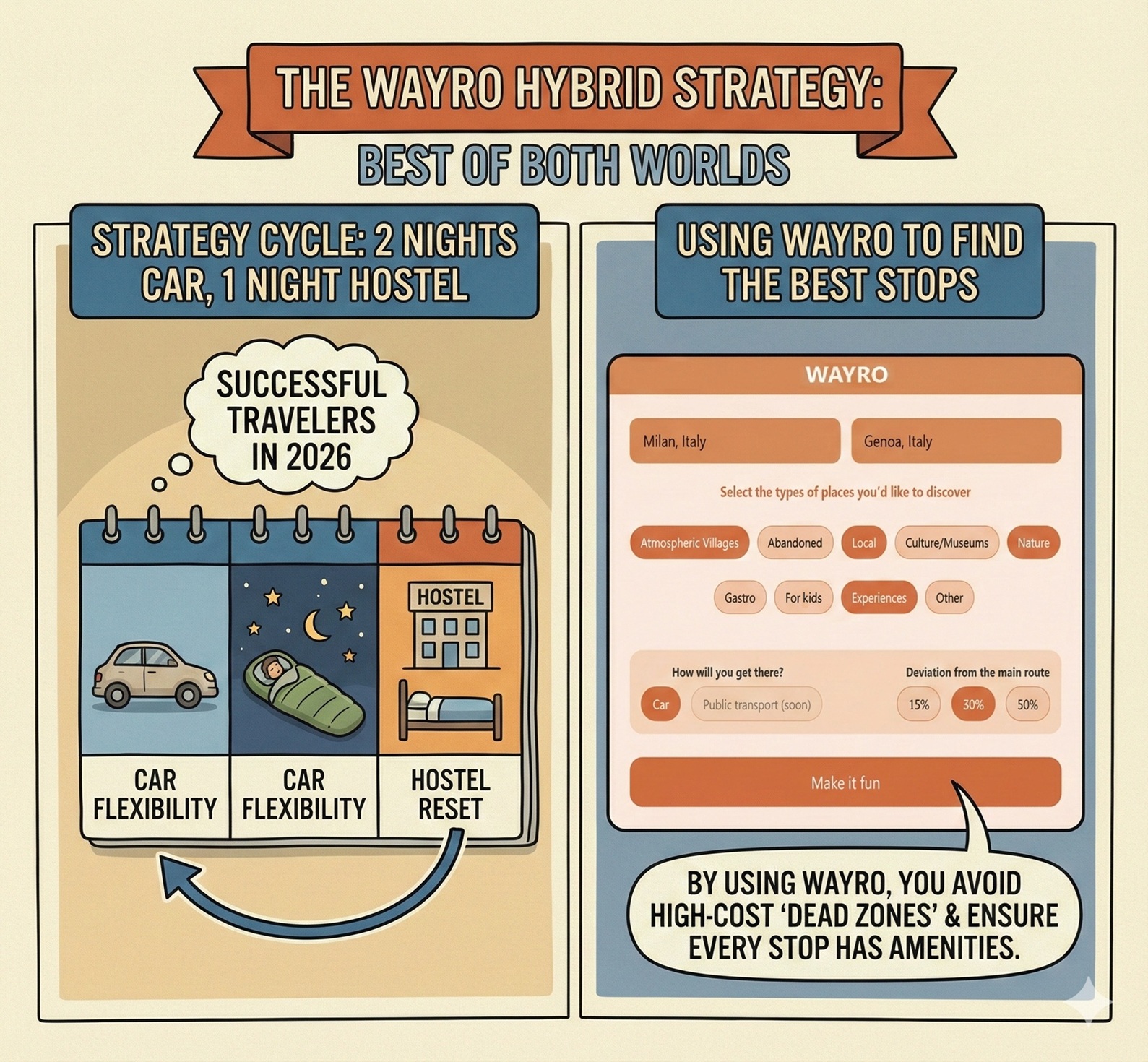 THE WAYRO HYBRID STRATEGY:
BEST OF BOTH WORLDS

STRATEGY CYCLE: 2 NIGHTS CAR, 1 NIGHT HOSTEL

SUCCESSFUL TRAVELERS IN 2026

HOSTEL

CAR FLEXIBILITY

CAR FLEXIBILITY

HOSTEL RESET

USING WAYRO TO FIND THE BEST STOPS

WAYRO

Milan, Italy

Genoa, Italy

Select the types of places you'd like to discover

Atmospheric Villages
Abandoned
Local
Culture/Museums
Nature
Gastro
For kids
Experiences
Other

How will you get there?
Car
Public transport (soon)

Deviation from the main route
15%
30%
50%

Make it fun

BY USING WAYRO, YOU AVOID HIGH-COST 'DEAD ZONES' & ENSURE EVERY STOP HAS AMENITIES.